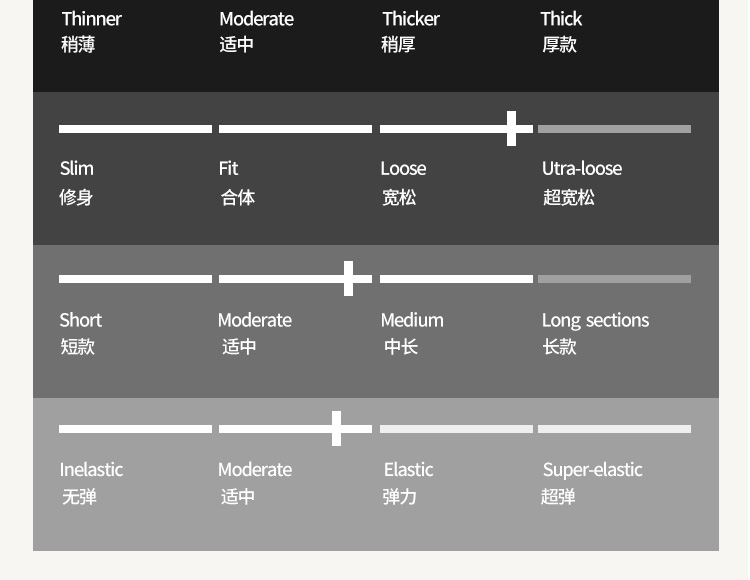 Thinner
稍薄

Moderate
适中

Thicker
稍厚

Thick
厚款

Slim
修身

Fit
合体

Loose
宽松

Utra-loose
超宽松

Short
短款

Moderate
适中

Medium
中长

Long sections
长款

Inelastic
无弹

Moderate
适中

Elastic
弹力

Super-elastic
超弹